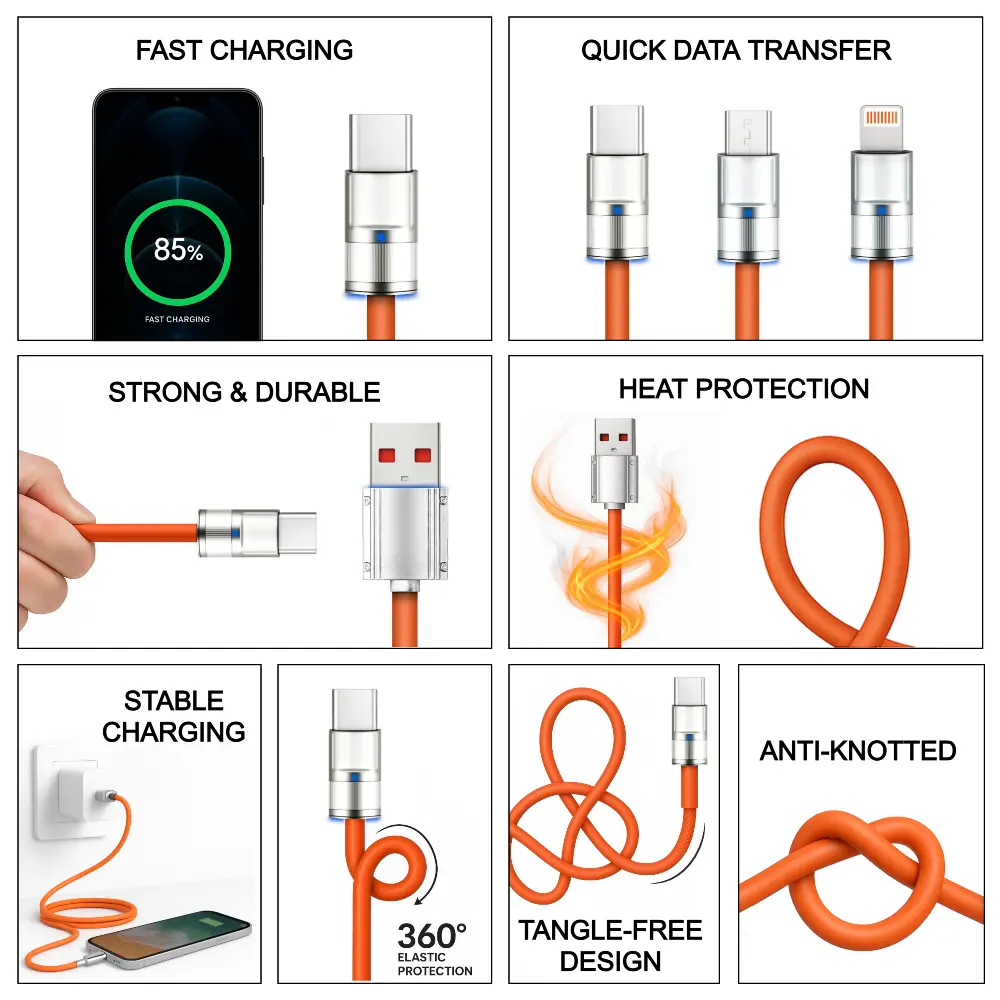 FAST CHARGING

85%

FAST CHARGING

QUICK DATA TRANSFER

STRONG & DURABLE

HEAT PROTECTION

STABLE CHARGING

360°
ELASTIC PROTECTION

TANGLE-FREE DESIGN

ANTI-KNOTTED